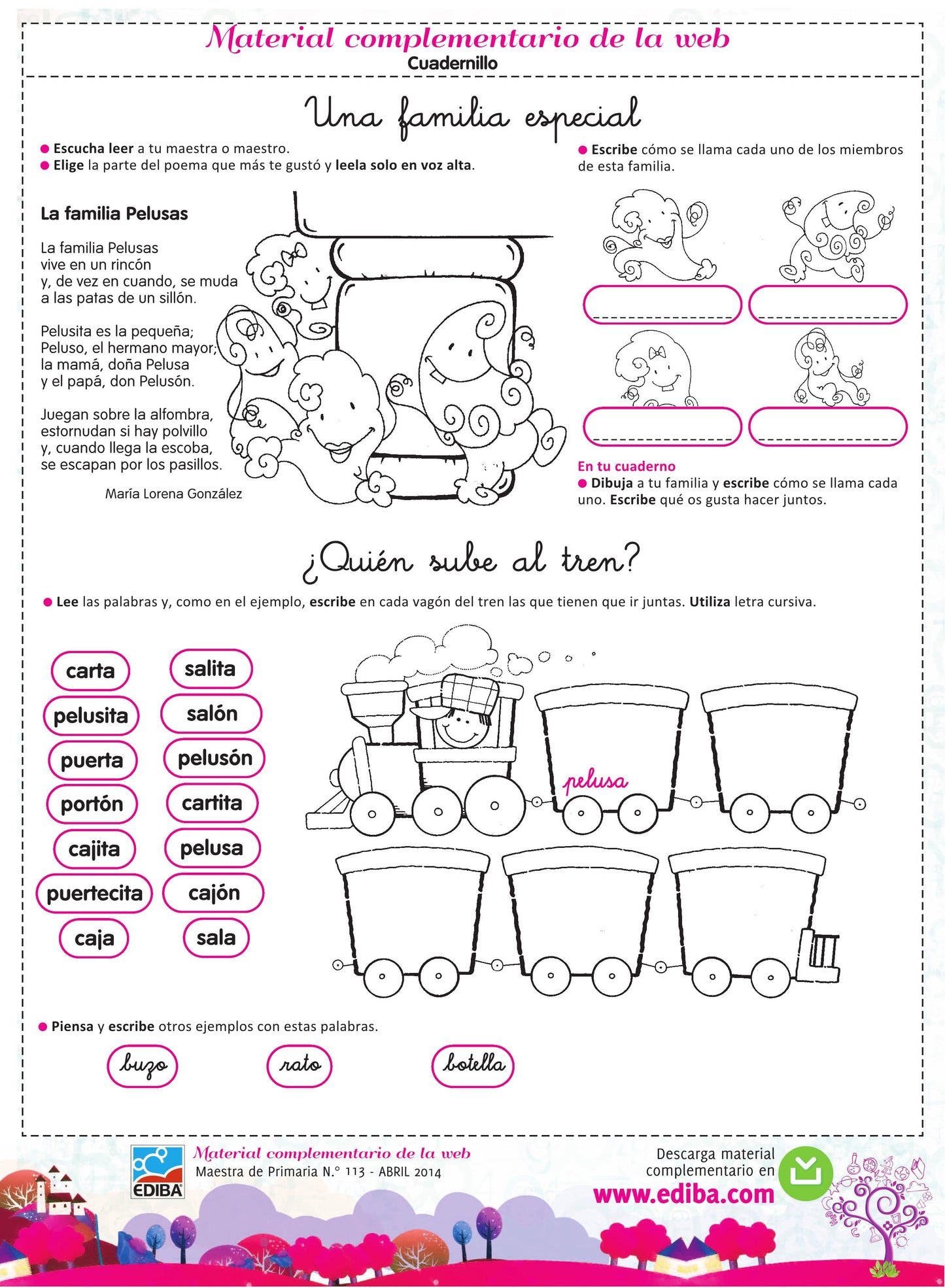 Material complementario de la web
Cuadernillo

Una familia especial

● Escucha leer a tu maestra o maestro.
● Elige la parte del poema que más te gustó y leela solo en voz alta.

La familia Pelusas

La familia Pelusas
vive en un rincón
y, de vez en cuando, se muda
a las patas de un sillón.

Pelusita es la pequeña;
Peluso, el hermano mayor;
la mamá, doña Pelusa
y el papá, don Pelusón.

Juegan sobre la alfombra,
estornudan si hay polvillo
y, cuando llega la escoba,
se escapan por los pasillos.

María Lorena González

● Escribe cómo se llama cada uno de los miembros de esta familia.

En tu cuaderno
● Dibuja a tu familia y escribe cómo se llama cada uno. Escribe qué os gusta hacer juntos.

¿Quién sube al tren?

● Lee las palabras y, como en el ejemplo, escribe en cada vagón del tren las que tienen que ir juntas. Utiliza letra cursiva.

carta
pelusita
puerta
portón
cajita
puertecita
caja
salita
salón
pelusón
cartita
pelusa
cajón
sala

pelusa

● Piensa y escribe otros ejemplos con estas palabras.

buzo
rato
botella

EDIBA
Material complementario de la web
Maestra de Primaria N.° 113 - ABRIL 2014

Descarga material complementario en
www.ediba.com