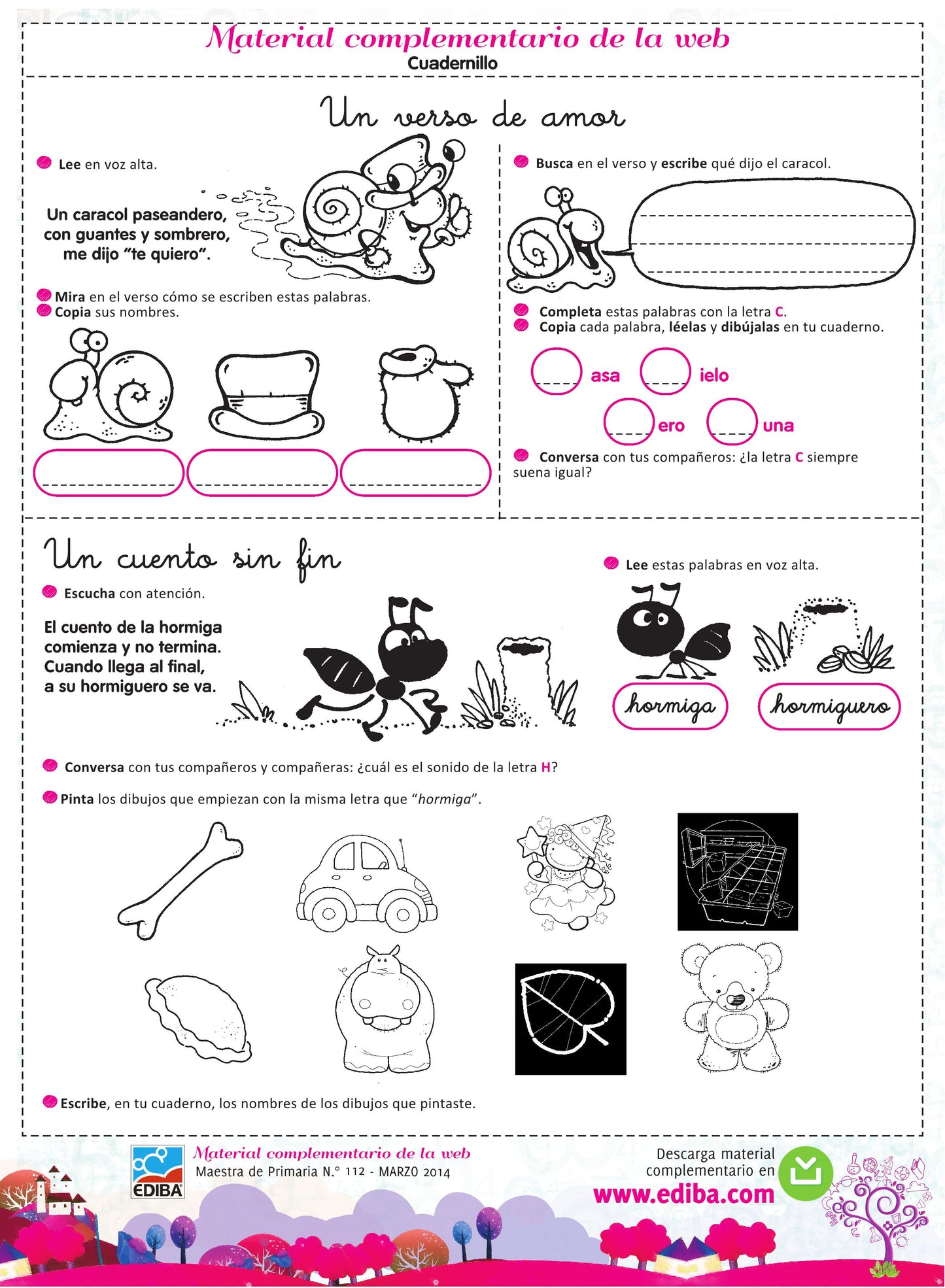 Material complementario de la web
Cuadernillo

Un verso de amor

Lee en voz alta.

Un caracol paseandero, con guantes y sombrero, me dijo "te quiero".

Mira en el verso cómo se escriben estas palabras.
Copia sus nombres.

Busca en el verso y escribe qué dijo el caracol.

Completa estas palabras con la letra C.
Copia cada palabra, léelas y dibújalas en tu cuaderno.

asa ielo
ero una

Conversa con tus compañeros: ¿la letra C siempre suena igual?

Un cuento sin fin

Escucha con atención.

El cuento de la hormiga comienza y no termina. Cuando llega al final, a su hormiguero se va.

Lee estas palabras en voz alta.

hormiga hormiguero

Conversa con tus compañeros y compañeras: ¿cuál es el sonido de la letra H?

Pinta los dibujos que empiezan con la misma letra que "hormiga".

Escribe, en tu cuaderno, los nombres de los dibujos que pintaste.

EDIBA
Material complementario de la web
Maestra de Primaria N.° 112 - MARZO 2014

Descarga material complementario en
www.ediba.com